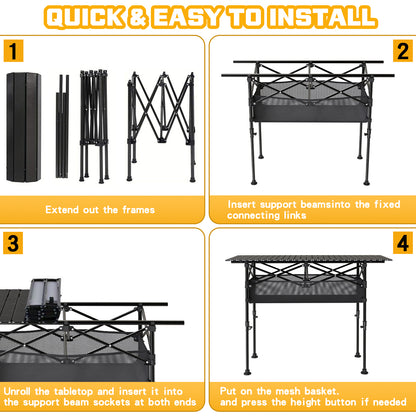 QUICK & EASY TO INSTALL

1

Extend out the frames

2

Insert support beamsinto the fixed connecting links

3

Unroll the tabletop and insert it into the support beam sockets at both ends

4

Put on the mesh basket.
and press the height button if needed